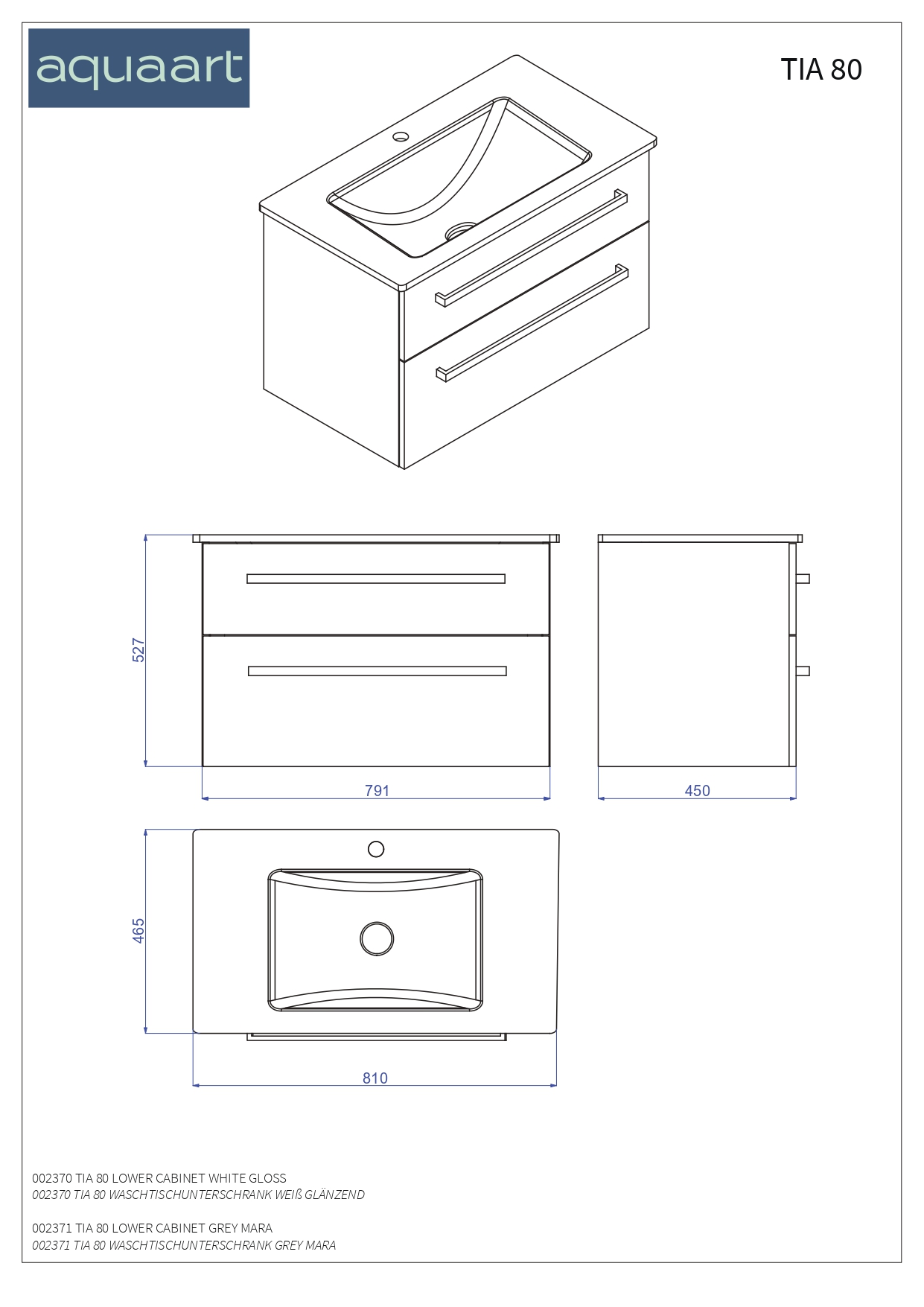 aquaart

TIA 80

527

791

450

465

810

002370 TIA 80 LOWER CABINET WHITE GLOSS
002370 TIA 80 WASCHTISCHUNTERSCHRANK WEIß GLÄNZEND

002371 TIA 80 LOWER CABINET GREY MARA
002371 TIA 80 WASCHTISCHUNTERSCHRANK GREY MARA