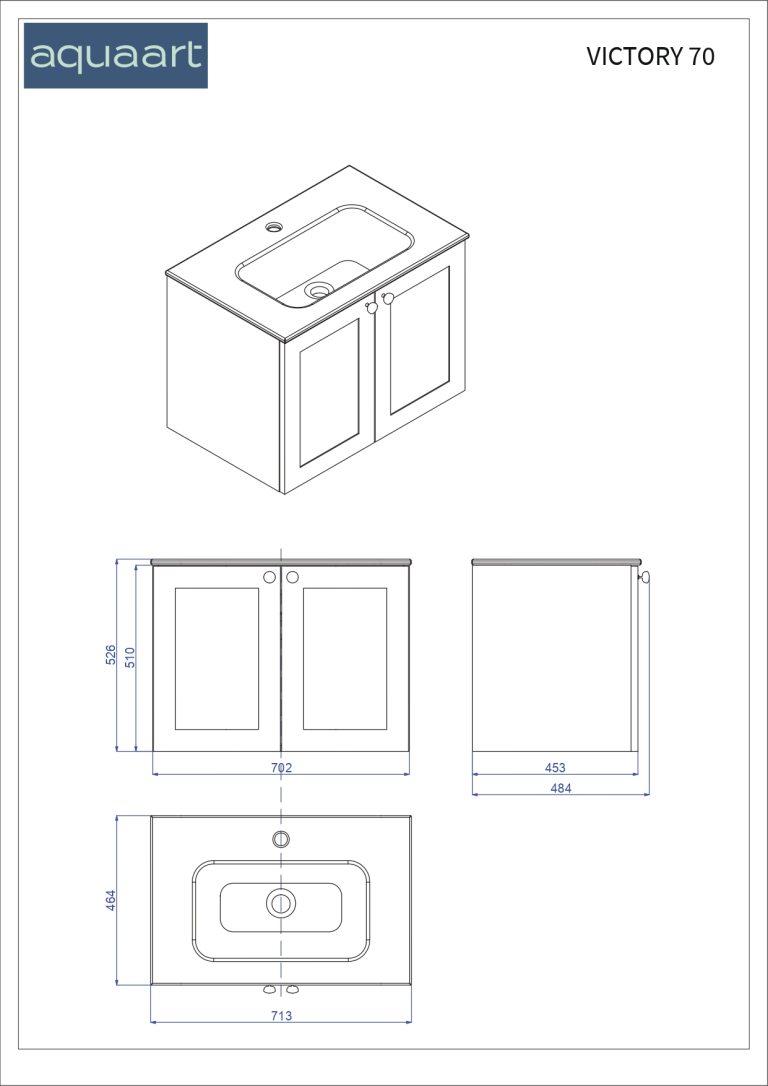 aquaart

VICTORY 70

526
510
702
453
484
464
713