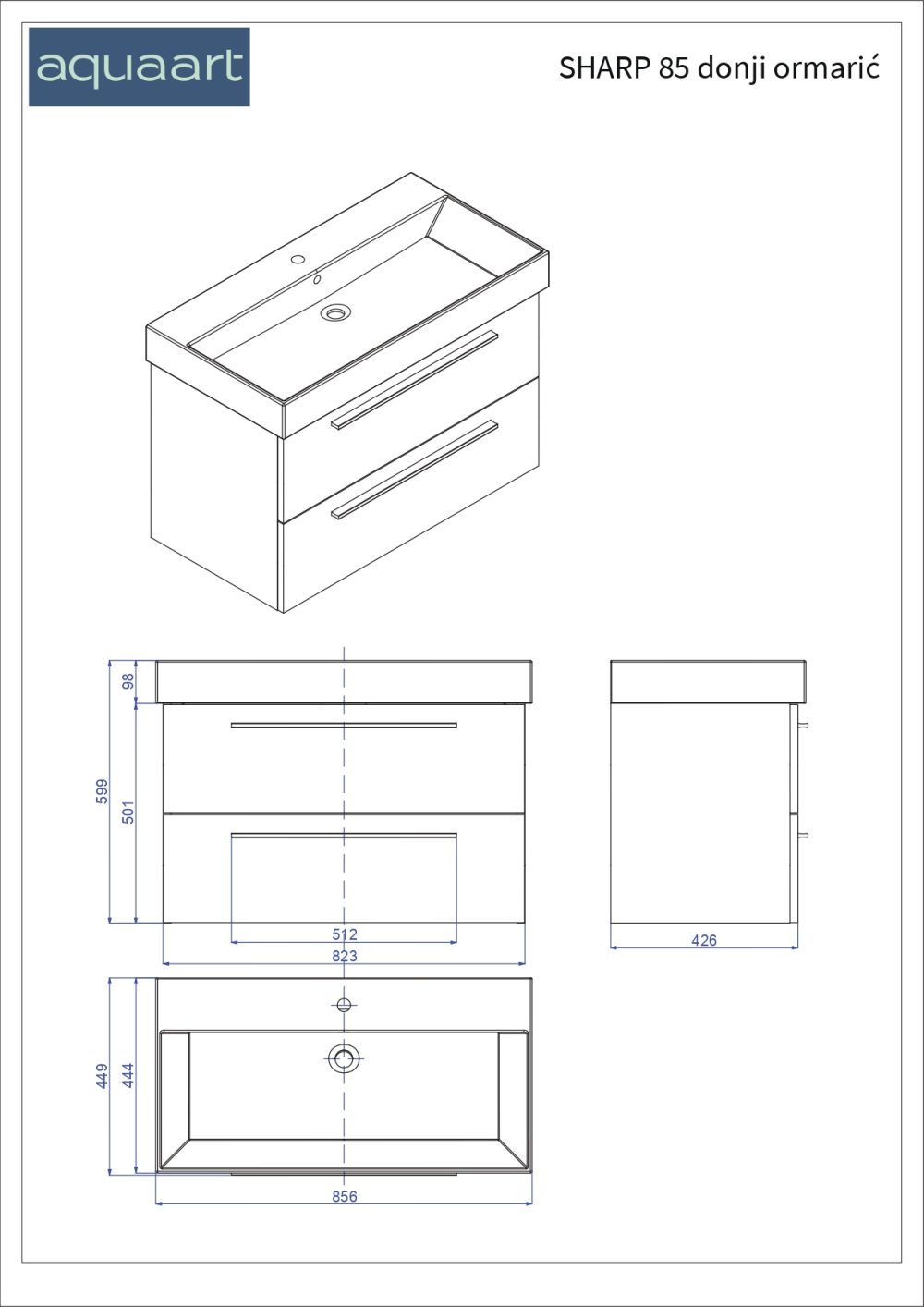 aquaart

SHARP 85 donji ormarić

98
599
501
512
823
426
449
444
856