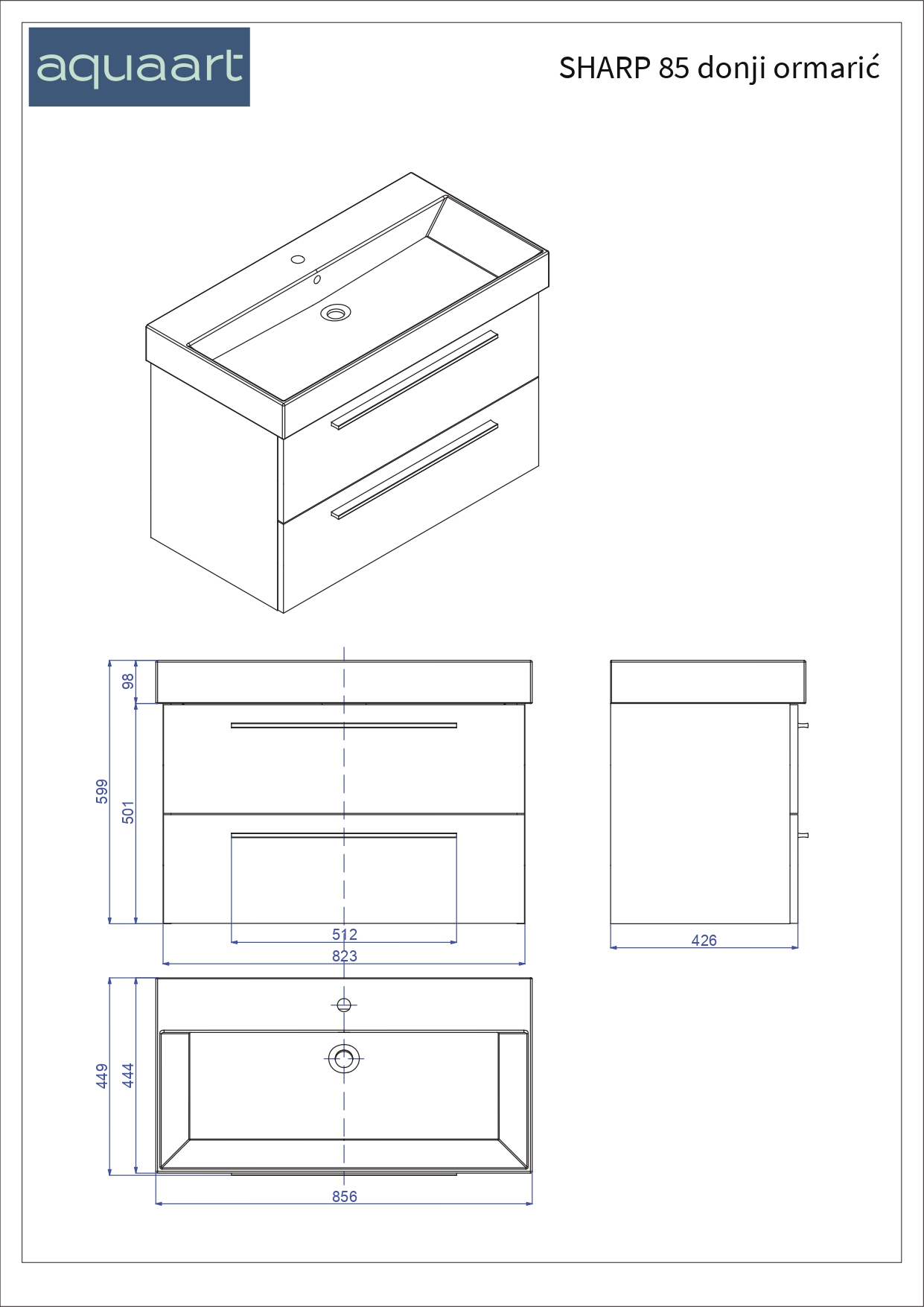 aquaart

SHARP 85 donji ormarić

98
599
501
512
823
426
449
444
856