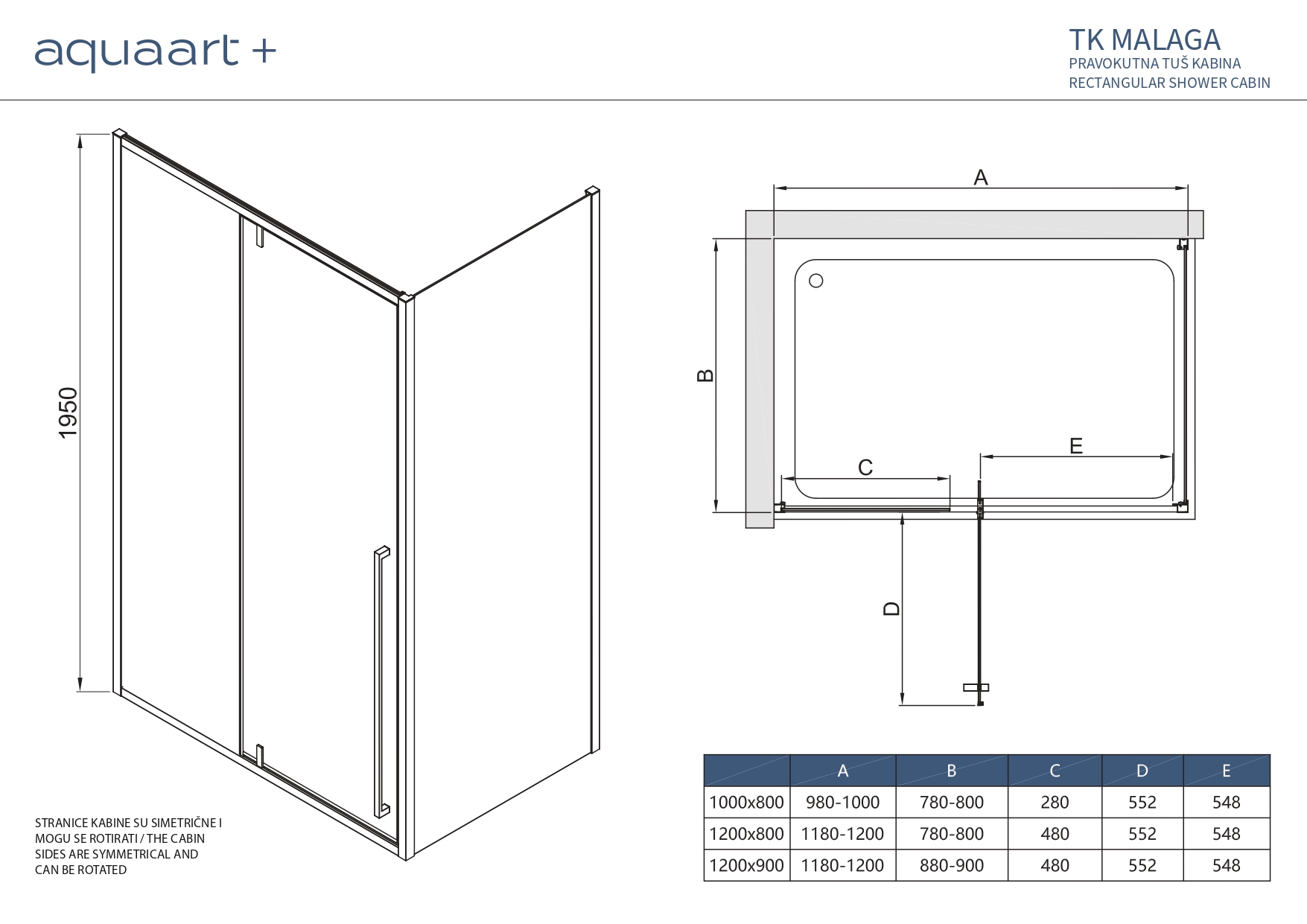 aquaart +

TK MALAGA
PRAVOKUTNA TUŠ KABINA
RECTANGULAR SHOWER CABIN

1950

A

B

C

E

D

STRANICE KABINE SU SIMETRIČNE I MOGU SE ROTIRATI / THE CABIN SIDES ARE SYMMETRICAL AND CAN BE ROTATED

| | A | B | C | D | E |
|---|---|---|---|---|---|
| 1000x800 | 980-1000 | 780-800 | 280 | 552 | 548 |
| 1200x800 | 1180-1200 | 780-800 | 480 | 552 | 548 |
| 1200x900 | 1180-1200 | 880-900 | 480 | 552 | 548 |