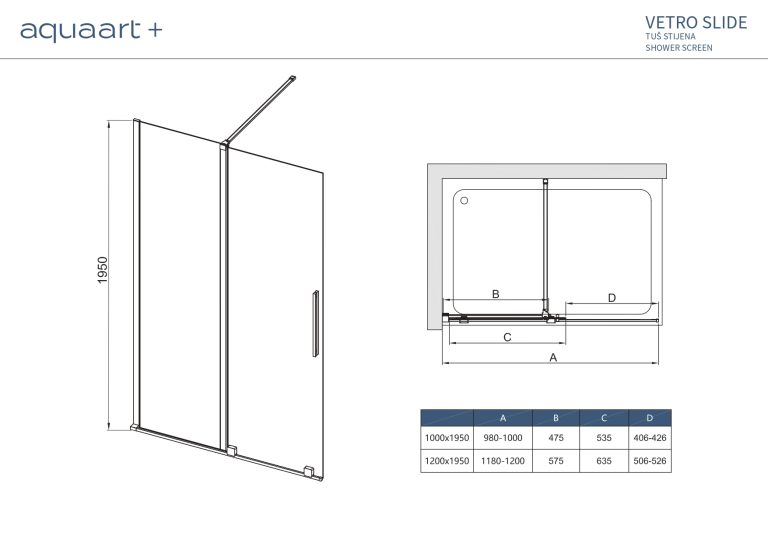 aquaart +

VETRO SLIDE
TUŠ STIJENA
SHOWER SCREEN

1950

B

D

C

A

| | A | B | C | D |
|---|---|---|---|---|
| 1000x1950 | 980-1000 | 475 | 535 | 406-426 |
| 1200x1950 | 1180-1200 | 575 | 635 | 506-526 |