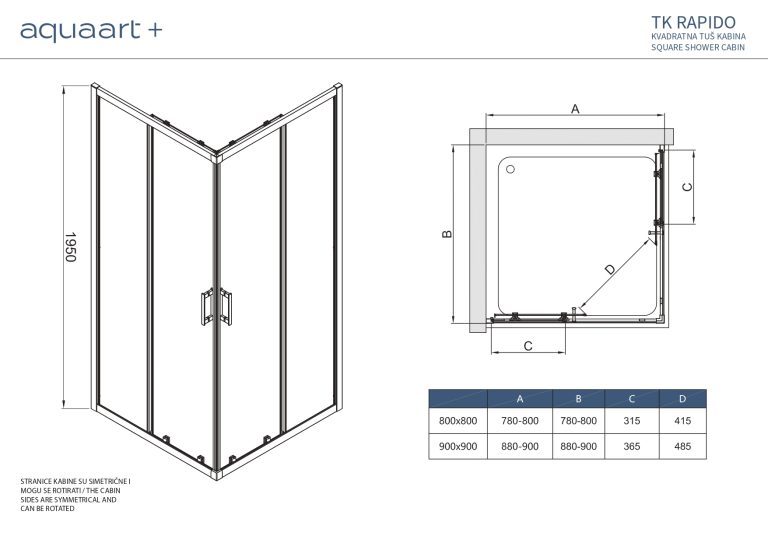 aquaart +

TK RAPIDO
KVADRATNA TUŠ KABINA
SQUARE SHOWER CABIN

1950

A

B

C

D

C

| | A | B | C | D |
|---|---|---|---|---|
| 800x800 | 780-800 | 780-800 | 315 | 415 |
| 900x900 | 880-900 | 880-900 | 365 | 485 |

STRANICE KABINE SU SIMETRIČNE I MOGU SE ROTIRATI / THE CABIN SIDES ARE SYMMETRICAL AND CAN BE ROTATED