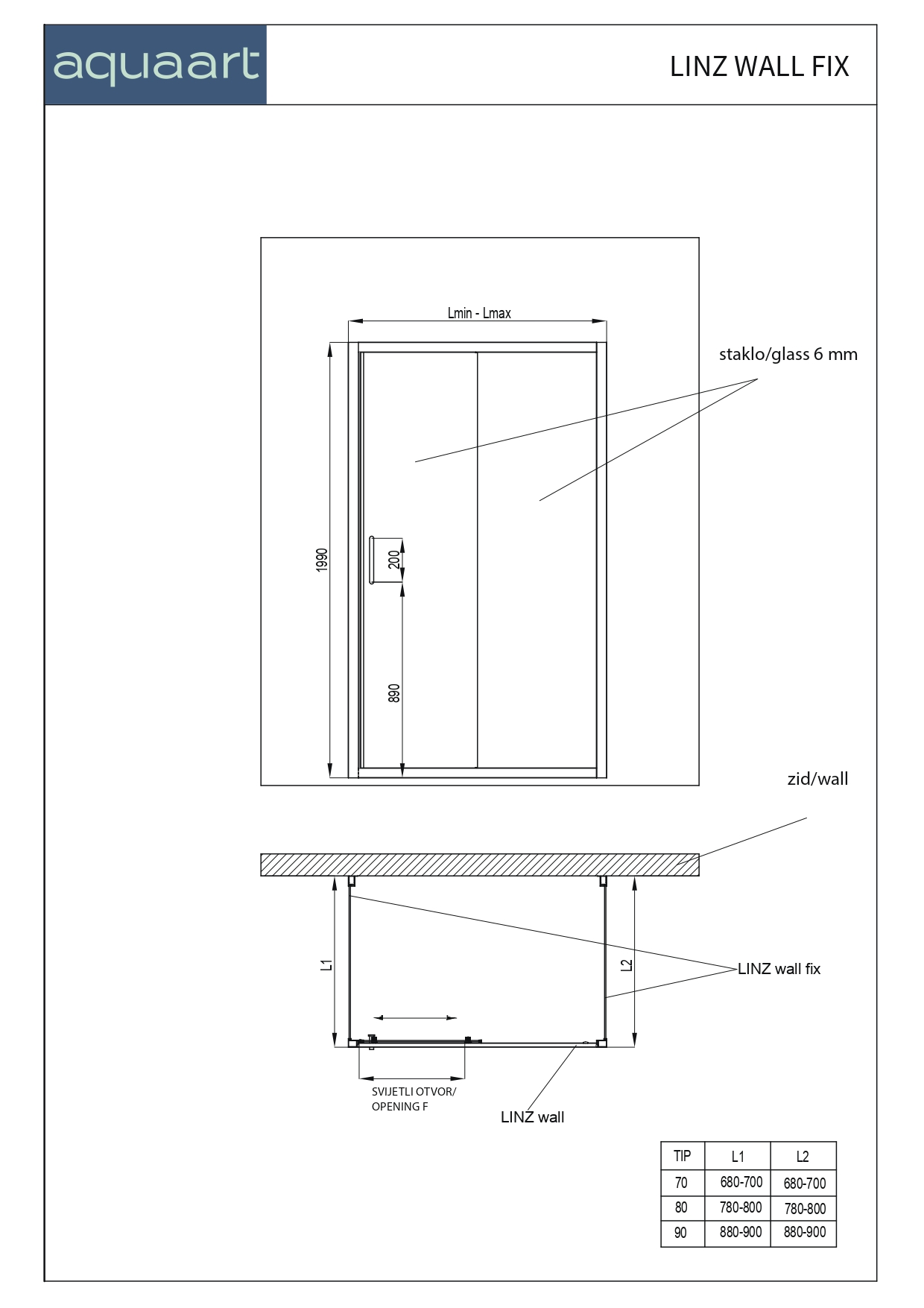 aquaart

LINZ WALL FIX

Lmin - Lmax

staklo/glass 6 mm

1990

200

890

zid/wall

L1

L2

LINZ wall fix

SVIJETLI OTVOR/
OPENING F

LINZ wall

| TIP | L1 | L2 |
|---|---|---|
| 70 | 680-700 | 680-700 |
| 80 | 780-800 | 780-800 |
| 90 | 880-900 | 880-900 |