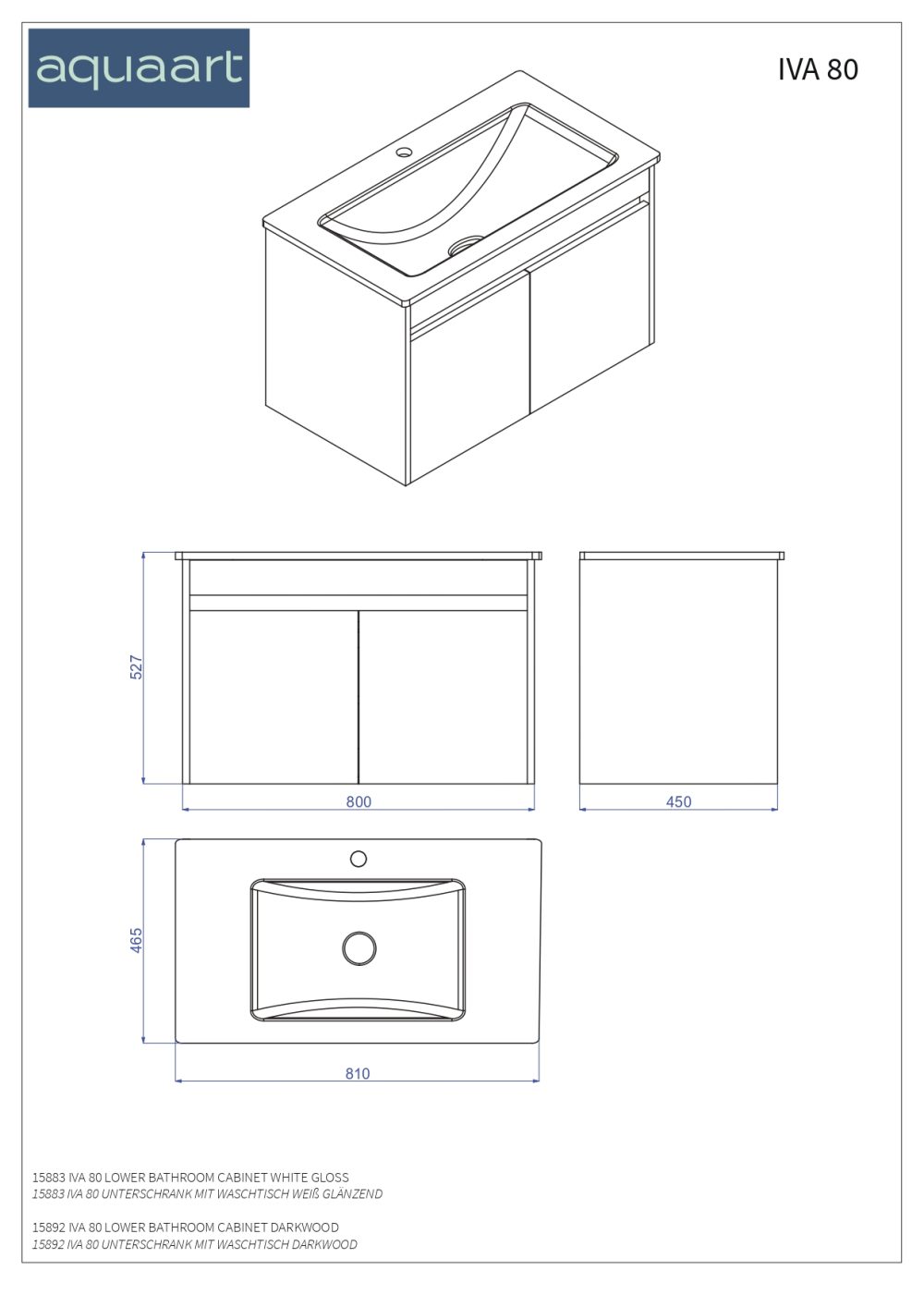 aquaart

IVA 80

527

800

450

465

810

15883 IVA 80 LOWER BATHROOM CABINET WHITE GLOSS
15883 IVA 80 UNTERSCHRANK MIT WASCHTISCH WEIß GLÄNZEND

15892 IVA 80 LOWER BATHROOM CABINET DARKWOOD
15892 IVA 80 UNTERSCHRANK MIT WASCHTISCH DARKWOOD