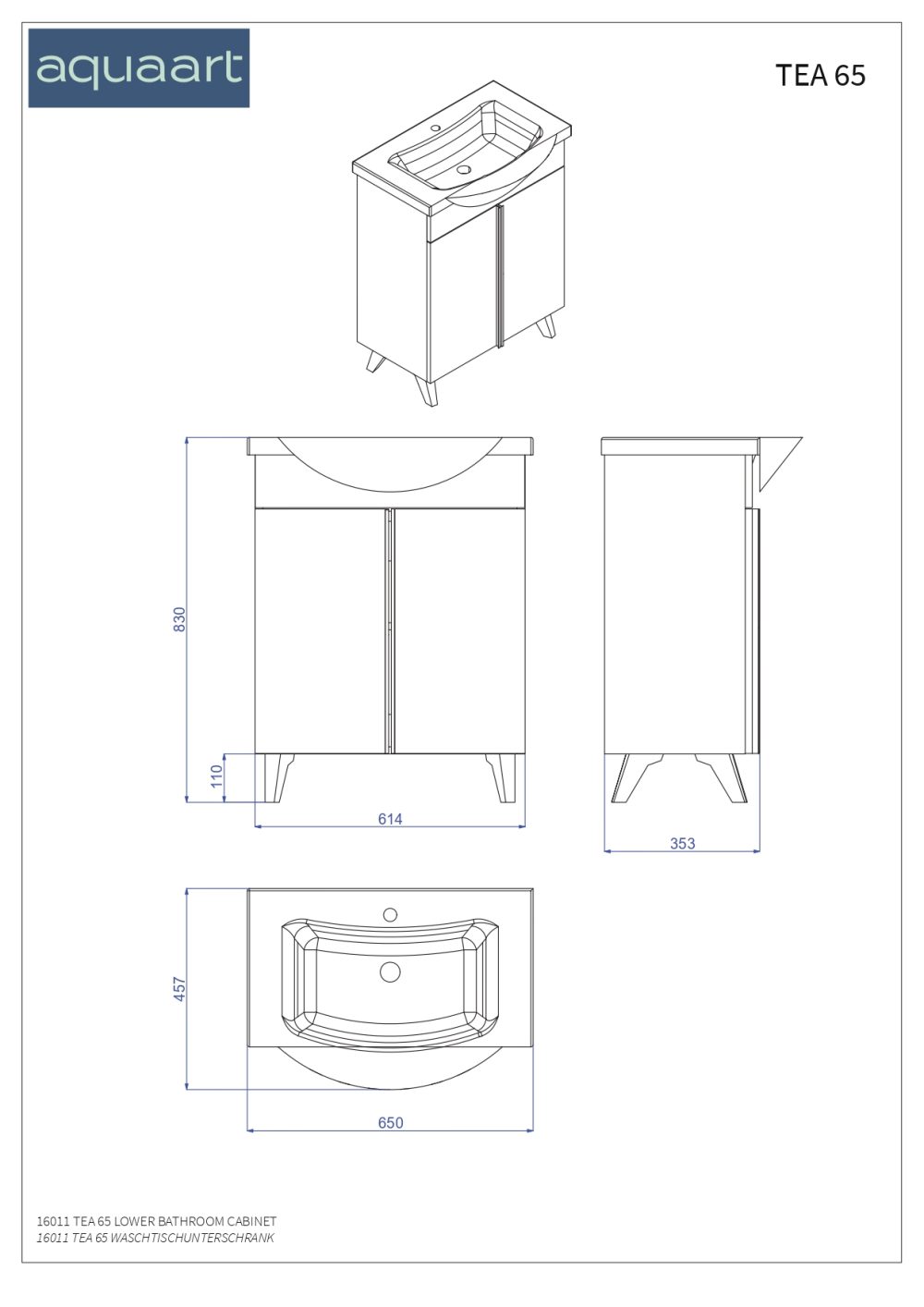 aquaart

TEA 65

830

110

614

353

457

650

16011 TEA 65 LOWER BATHROOM CABINET
16011 TEA 65 WASCHTISCHUNTERSCHRANK