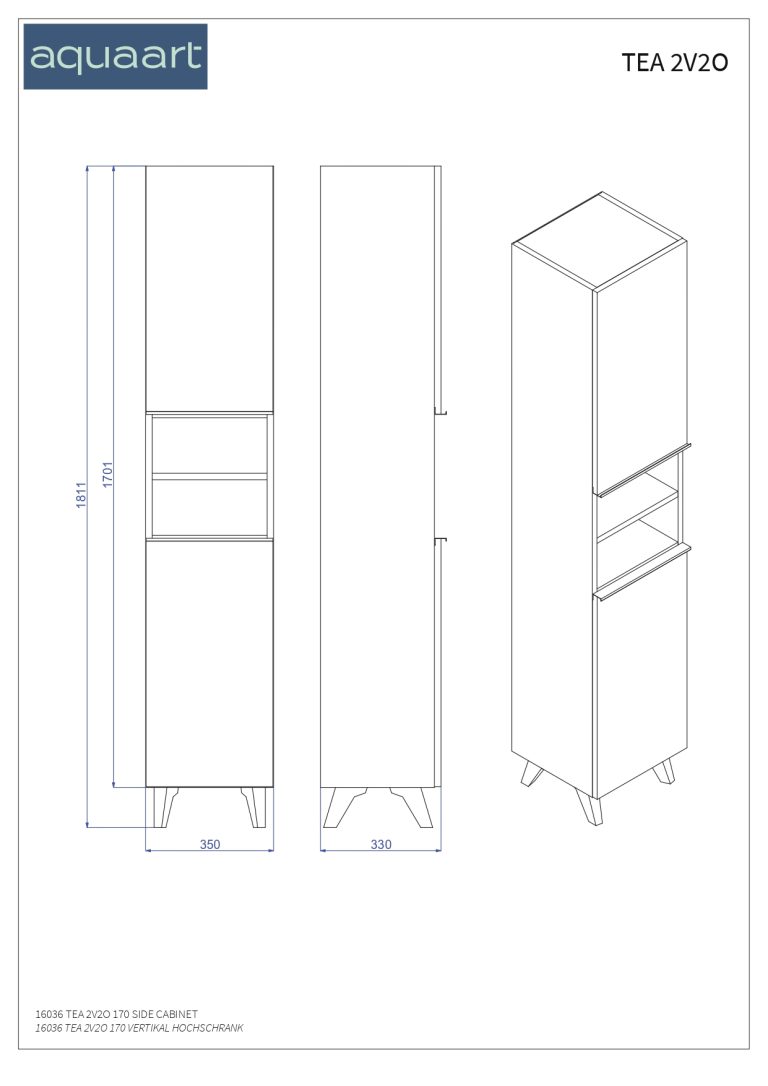 aquaart

TEA 2V2O

1811

1701

350

330

16036 TEA 2V2O 170 SIDE CABINET
16036 TEA 2V2O 170 VERTIKAL HOCHSCHRANK