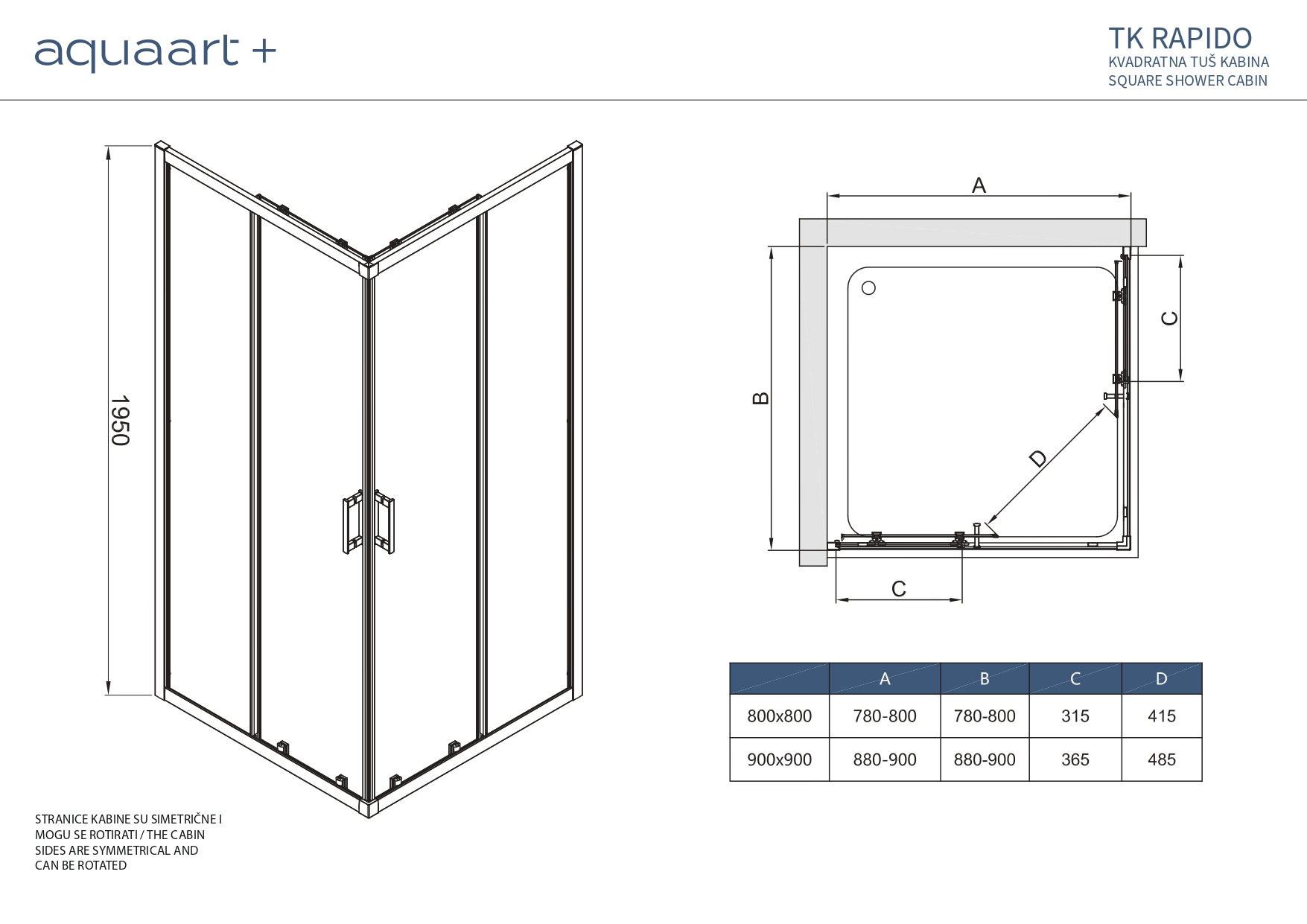 aquaart +

TK RAPIDO
KVADRATNA TUŠ KABINA
SQUARE SHOWER CABIN

1950

A

B

C

D

C

| | A | B | C | D |
|---|---|---|---|---|
| 800x800 | 780-800 | 780-800 | 315 | 415 |
| 900x900 | 880-900 | 880-900 | 365 | 485 |

STRANICE KABINE SU SIMETRIČNE I MOGU SE ROTIRATI / THE CABIN SIDES ARE SYMMETRICAL AND CAN BE ROTATED