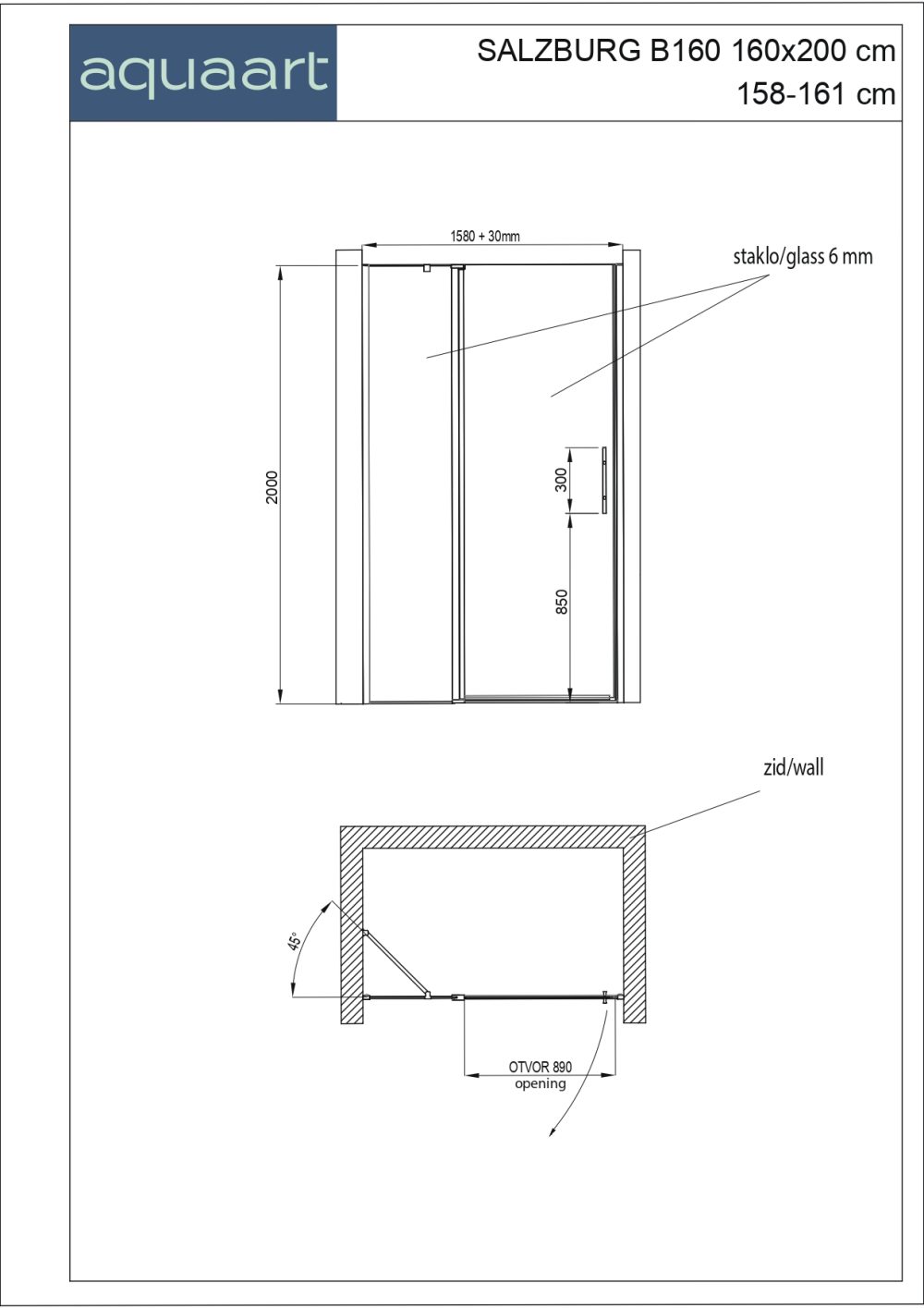 aquaart

SALZBURG B160 160x200 cm
158-161 cm

1580 + 30mm

staklo/glass 6 mm

2000

300

850

zid/wall

45°

OTVOR 890
opening